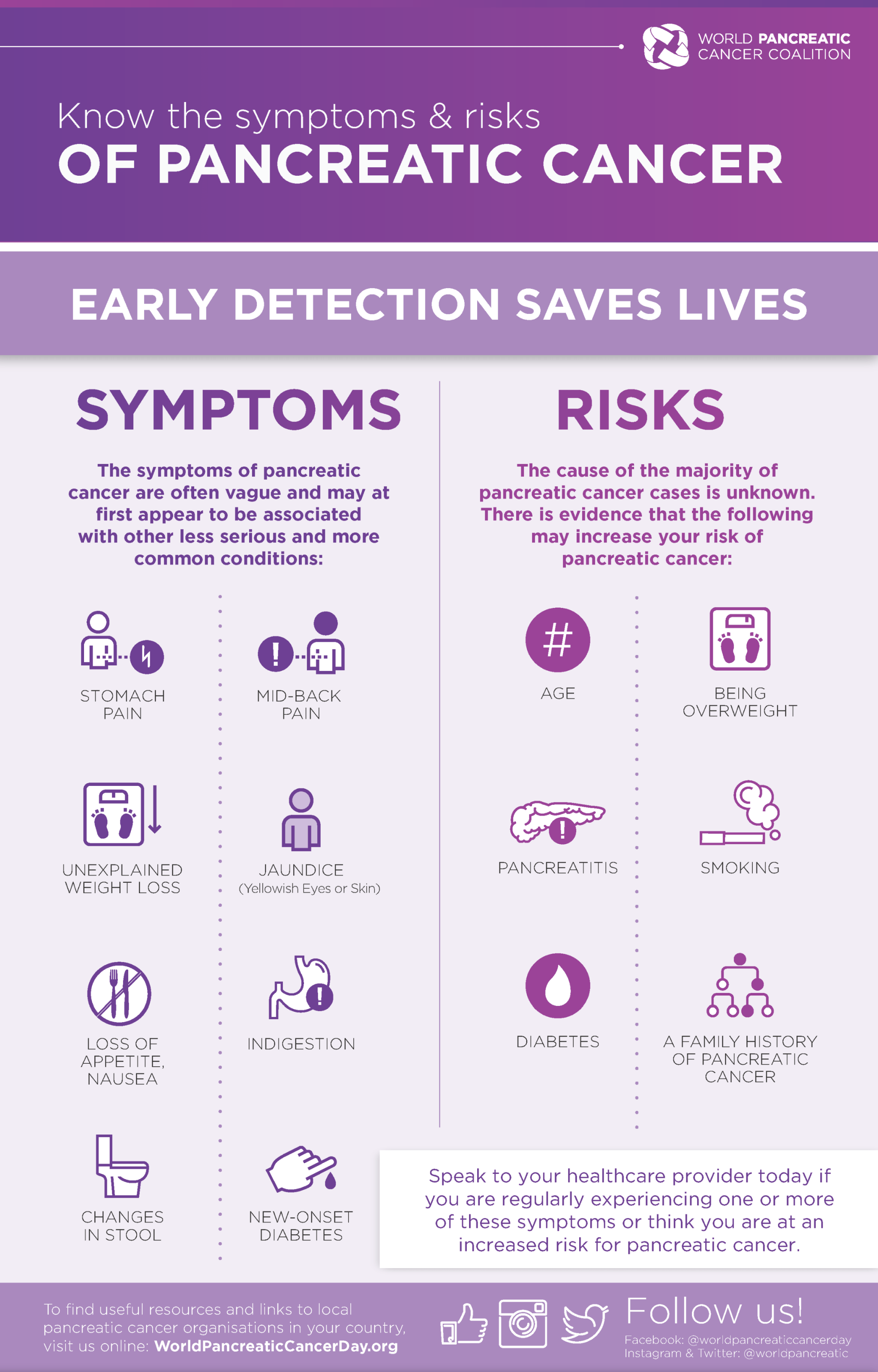 WORLD PANCREATIC CANCER COALITION

Know the symptoms & risks
OF PANCREATIC CANCER

EARLY DETECTION SAVES LIVES

SYMPTOMS

The symptoms of pancreatic cancer are often vague and may at first appear to be associated with other less serious and more common conditions:

STOMACH PAIN

MID-BACK PAIN

UNEXPLAINED WEIGHT LOSS

JAUNDICE
(Yellowish Eyes or Skin)

LOSS OF APPETITE, NAUSEA

INDIGESTION

CHANGES IN STOOL

NEW-ONSET DIABETES

RISKS

The cause of the majority of pancreatic cancer cases is unknown. There is evidence that the following may increase your risk of pancreatic cancer:

#

AGE

BEING OVERWEIGHT

PANCREATITIS

SMOKING

DIABETES

A FAMILY HISTORY OF PANCREATIC CANCER

Speak to your healthcare provider today if you are regularly experiencing one or more of these symptoms or think you are at an increased risk for pancreatic cancer.

To find useful resources and links to local pancreatic cancer organisations in your country, visit us online: WorldPancreaticCancerDay.org

Follow us!
Facebook: @worldpancreaticcancerday
Instagram & Twitter: @worldpancreatic